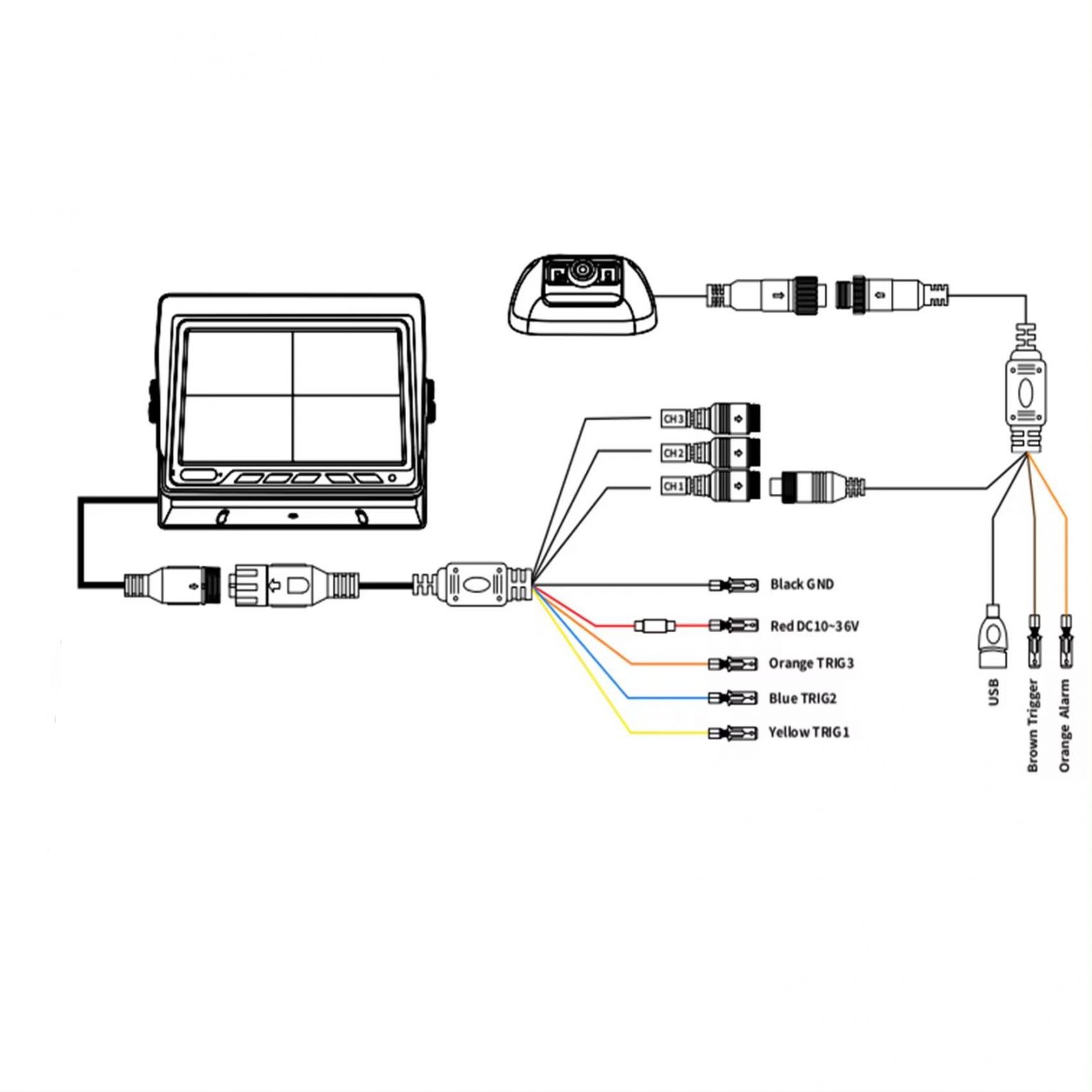 CH3
CH2
CH1

Black GND
Red DC10~36V
Orange TRIG3
Blue TRIG2
Yellow TRIG1

USB
Brown Trigger
Orange Alarm