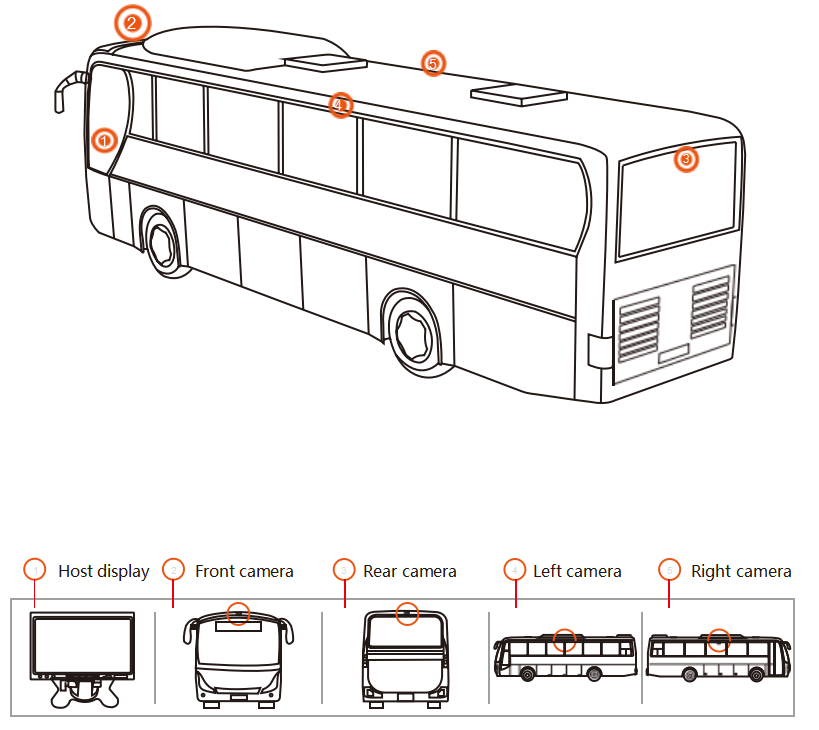 ②
⑤
④
①
③

① Host display ② Front camera ③ Rear camera ④ Left camera ⑤ Right camera