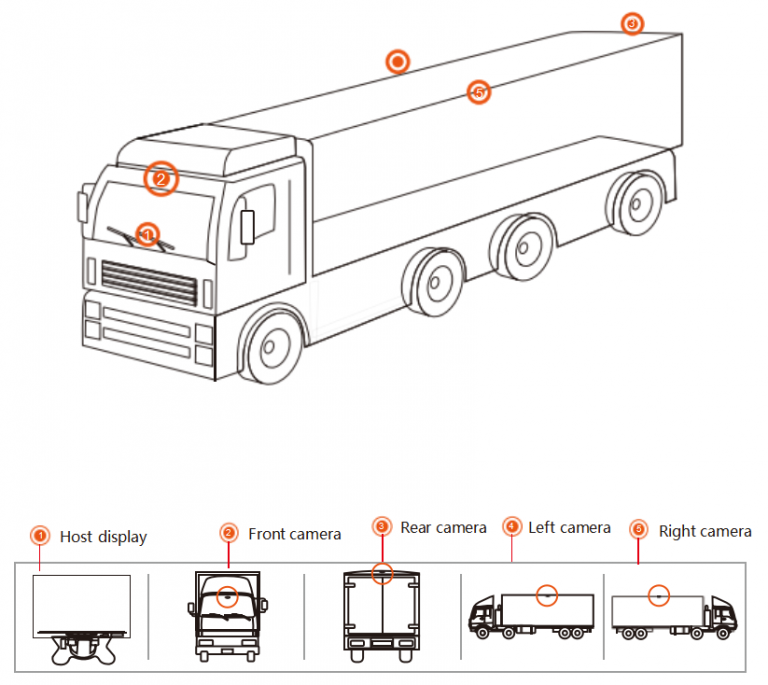 3

5

2

1

1 Host display

2 Front camera

3 Rear camera

4 Left camera

5 Right camera